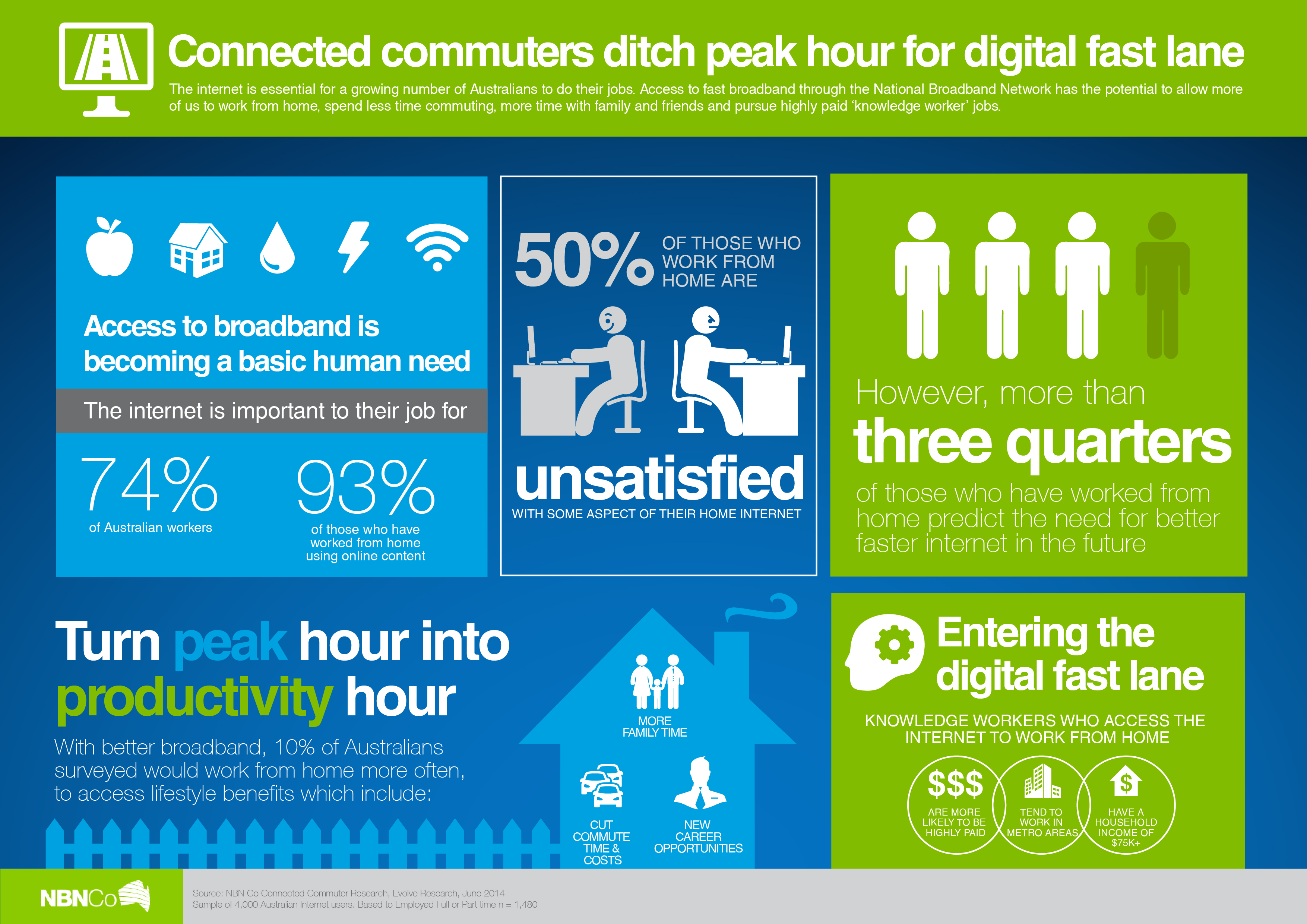 Connected commuters ditch peak hour for digital fast lane

The internet is essential for a growing number of Australians to do their jobs. Access to fast broadband through the National Broadband Network has the potential to allow more of us to work from home, spend less time commuting, more time with family and friends and pursue highly paid 'knowledge worker' jobs.

Access to broadband is becoming a basic human need

The internet is important to their job for

74%
of Australian workers

93%
of those who have worked from home using online content

50% OF THOSE WHO WORK FROM HOME ARE

unsatisfied
WITH SOME ASPECT OF THEIR HOME INTERNET

However, more than
three quarters
of those who have worked from home predict the need for better faster internet in the future

Turn peak hour into productivity hour

With better broadband, 10% of Australians surveyed would work from home more often, to access lifestyle benefits which include:

MORE FAMILY TIME

CUT COMMUTE TIME & COSTS

NEW CAREER OPPORTUNITIES

Entering the digital fast lane

KNOWLEDGE WORKERS WHO ACCESS THE INTERNET TO WORK FROM HOME

$$$
ARE MORE LIKELY TO BE HIGHLY PAID

TEND TO WORK IN METRO AREAS

$
HAVE A HOUSEHOLD INCOME OF $75K+

NBNCo

Source: NBN Co Connected Commuter Research, Evolve Research, June 2014
Sample of 4,000 Australian Internet users. Based to Employed Full or Part time n = 1,480