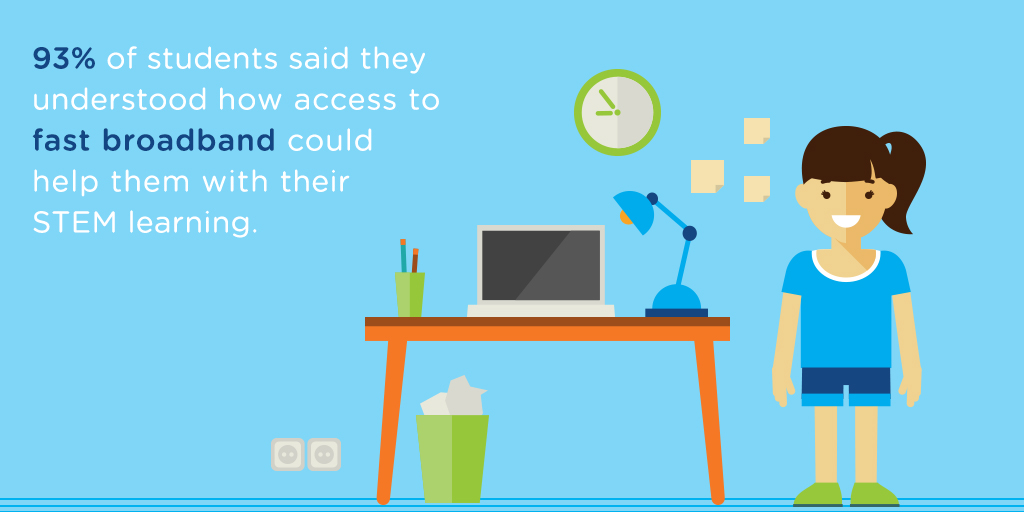 93% of students said they understood how access to fast broadband could help them with their STEM learning.