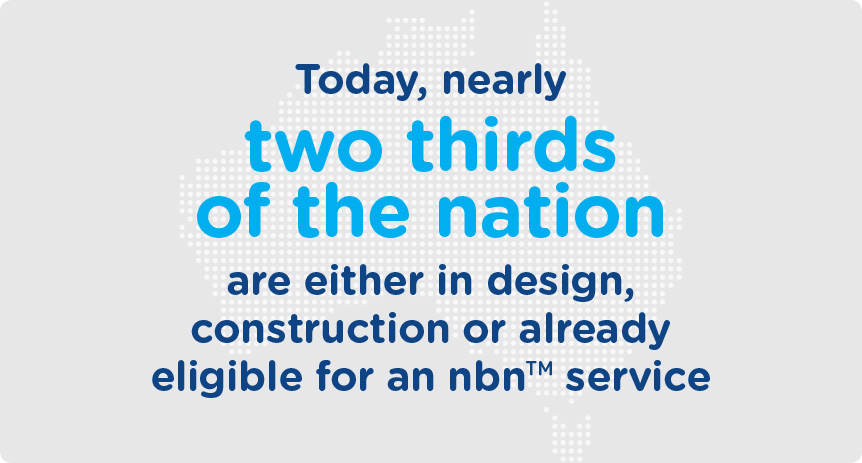 Today, nearly

two thirds of the nation

are either in design, construction or already eligible for an nbn™ service